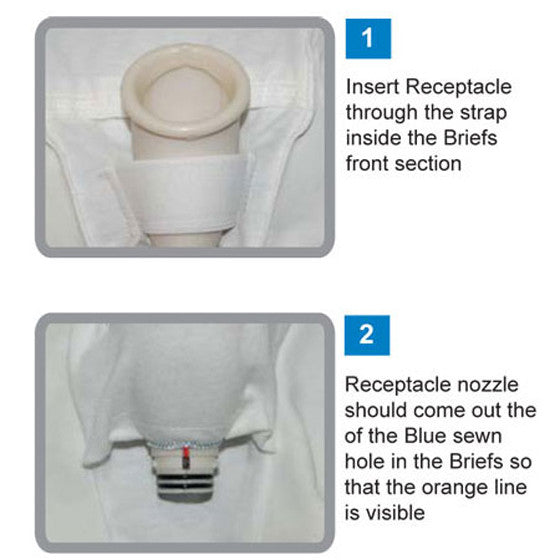 1

Insert Receptacle through the strap inside the Briefs front section

2

Receptacle nozzle should come out the of the Blue sewn hole in the Briefs so that the orange line is visible